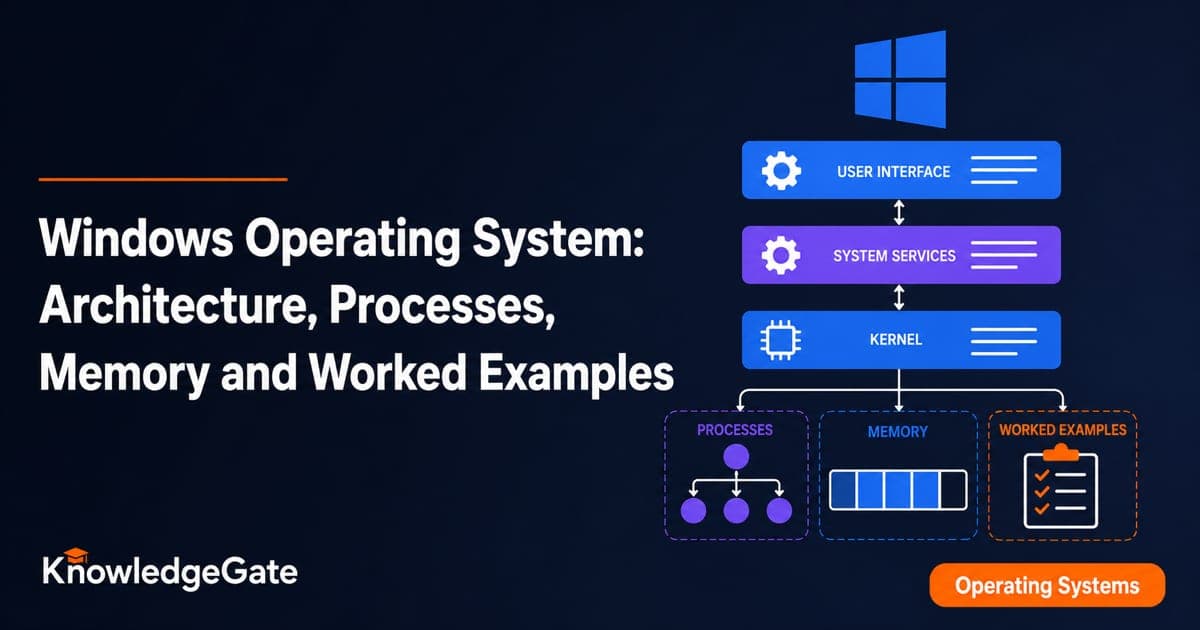 Windows Operating System: Architecture, Processes, Memory and Worked Examples

USER INTERFACE

SYSTEM SERVICES

KERNEL

PROCESSES

MEMORY

WORKED EXAMPLES

KnowledgeGate

Operating Systems