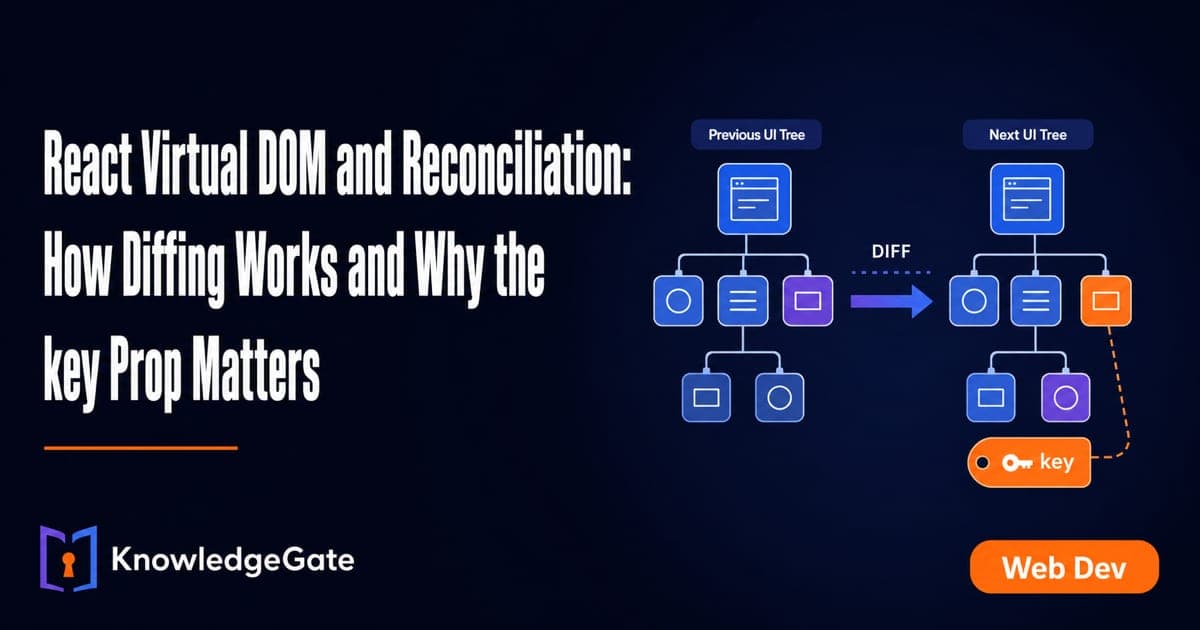 React Virtual DOM and Reconciliation: How Diffing Works and Why the key Prop Matters

Previous UI Tree

DIFF

Next UI Tree

key

KnowledgeGate

Web Dev