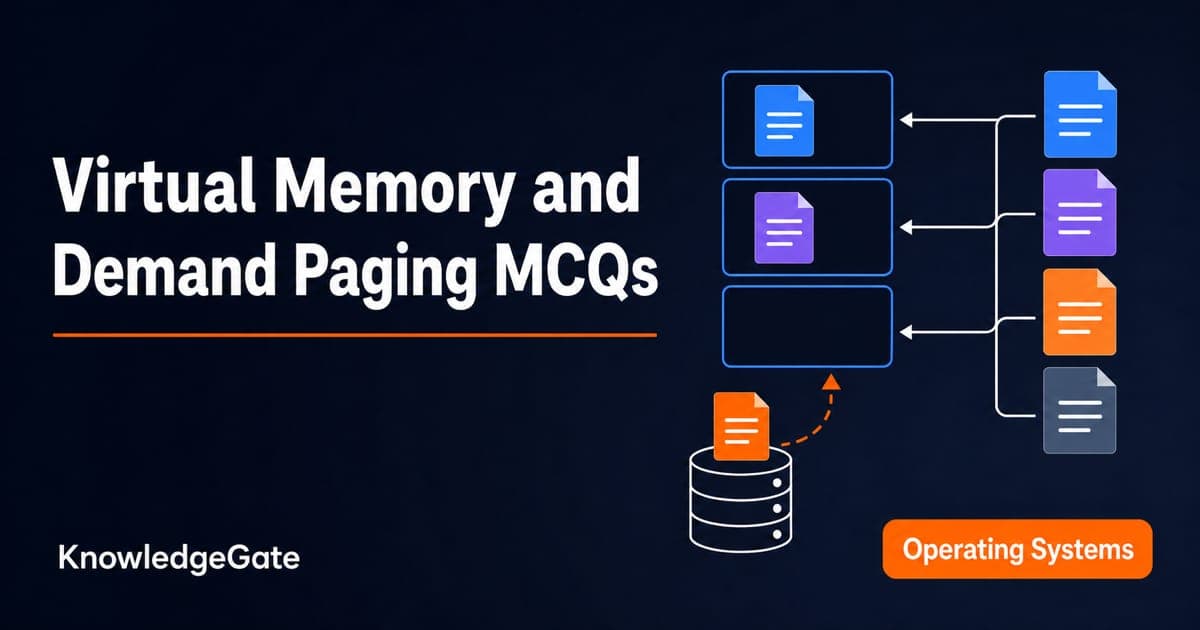 Virtual Memory and Demand Paging MCQs

KnowledgeGate

Operating Systems