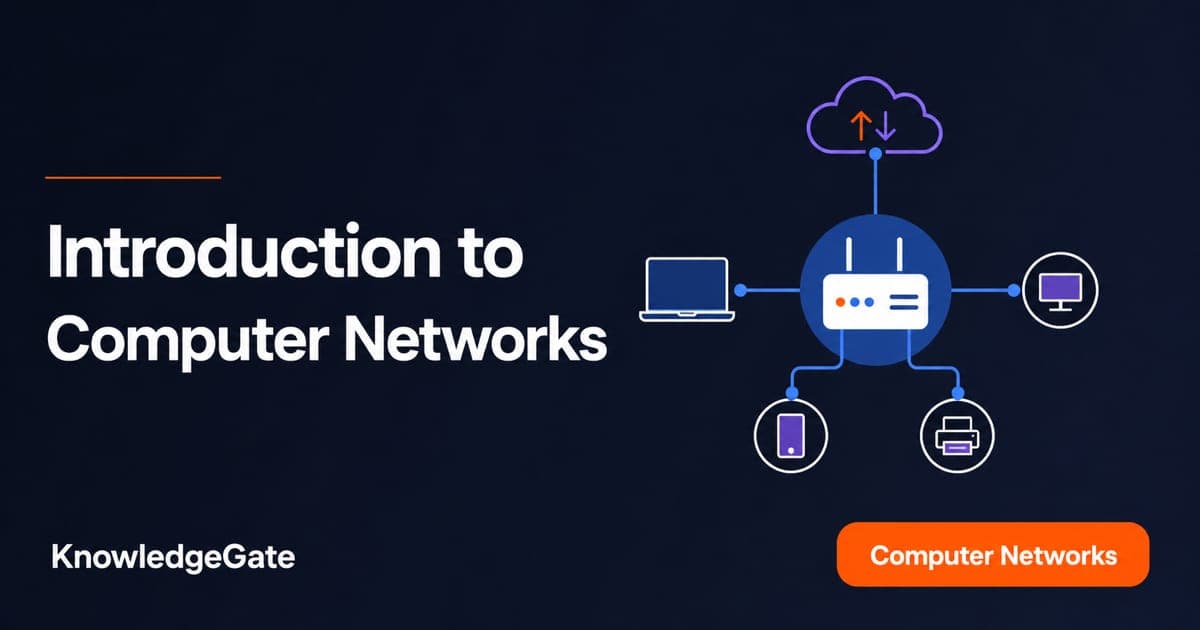 Introduction to Computer Networks

KnowledgeGate

Computer Networks